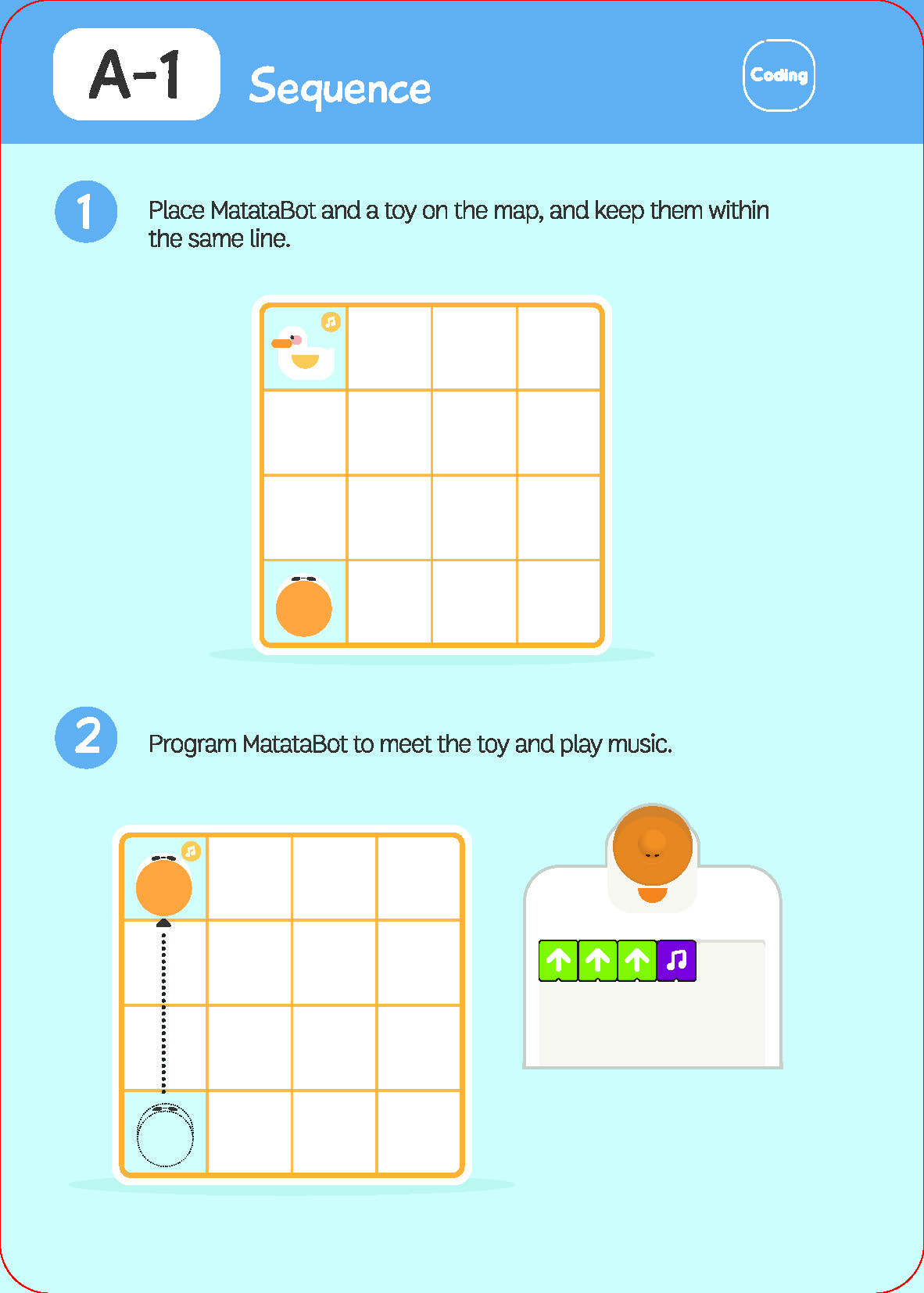 A-1 Sequence

Coding

1

Place MatataBot and a toy on the map, and keep them within the same line.

2

Program MatataBot to meet the toy and play music.